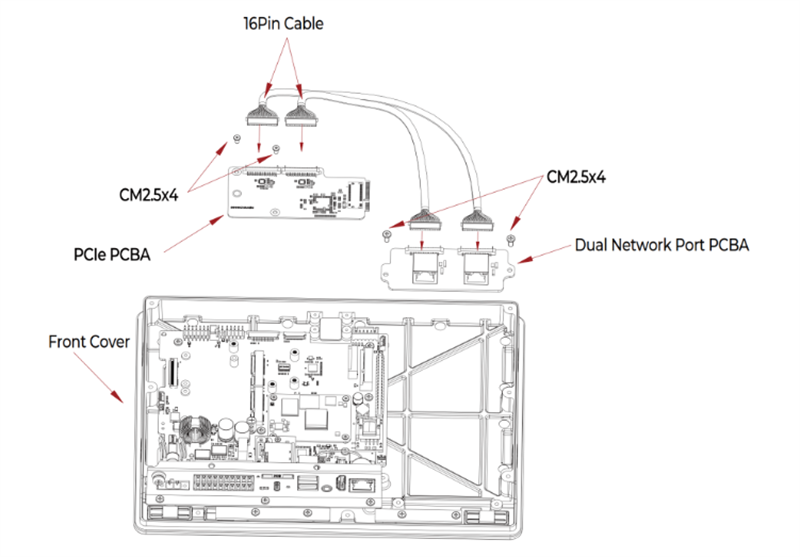 16Pin Cable

CM2.5x4

CM2.5x4

PCIe PCBA

Dual Network Port PCBA

Front Cover